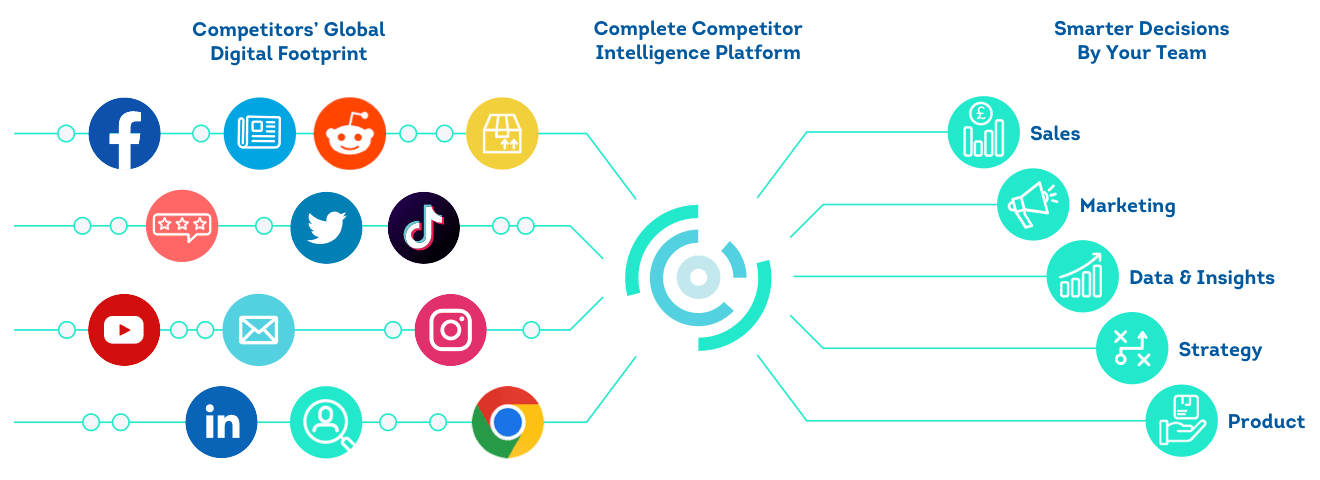 Competitors' Global Digital Footprint

Complete Competitor Intelligence Platform

Smarter Decisions By Your Team

Sales

Marketing

Data & Insights

Strategy

Product